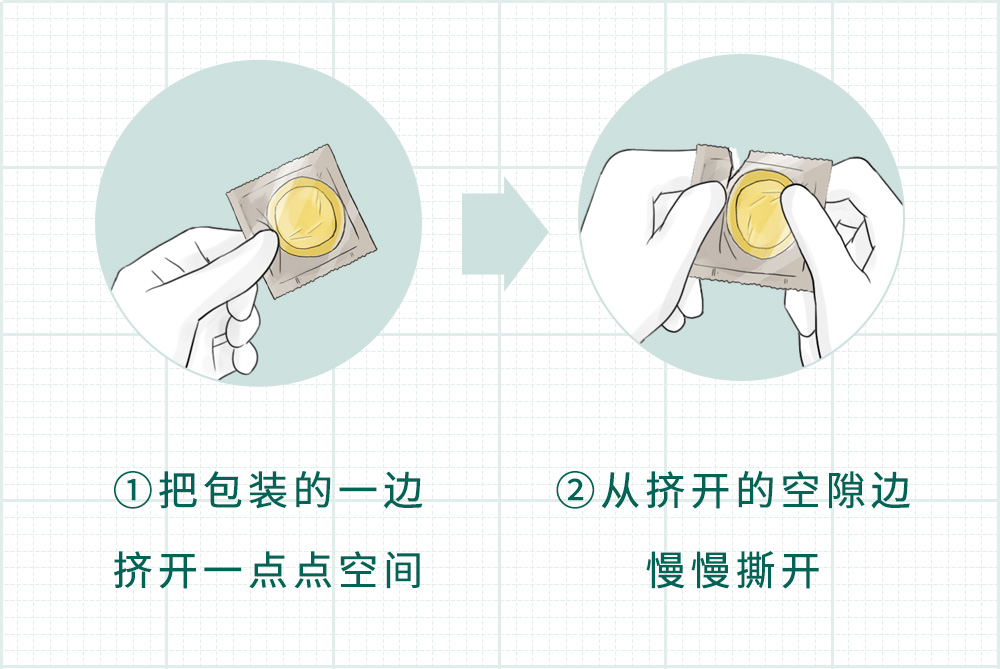 ①把包装的一边
挤开一点点空间

②从挤开的空隙边
慢慢撕开