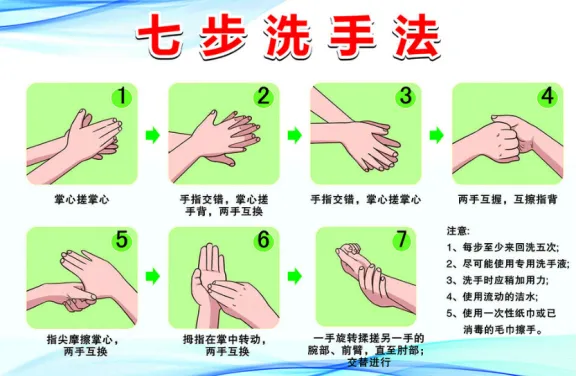 七步洗手法

1
掌心搓掌心

2
手指交错，掌心搓手背，两手互换

3
手指交错，掌心搓掌心

4
两手互握，互擦指背

5
指尖摩擦掌心，两手互换

6
拇指在掌中转动，两手互换

7
一手旋转揉搓另一手的腕部、前臂，直至肘部；交替进行

注意:
1、每步至少来回洗五次;
2、尽可能使用专用洗手液;
3、洗手时应稍加用力;
4、使用流动的洁水;
5、使用一次性纸巾或已消毒的毛巾擦手。